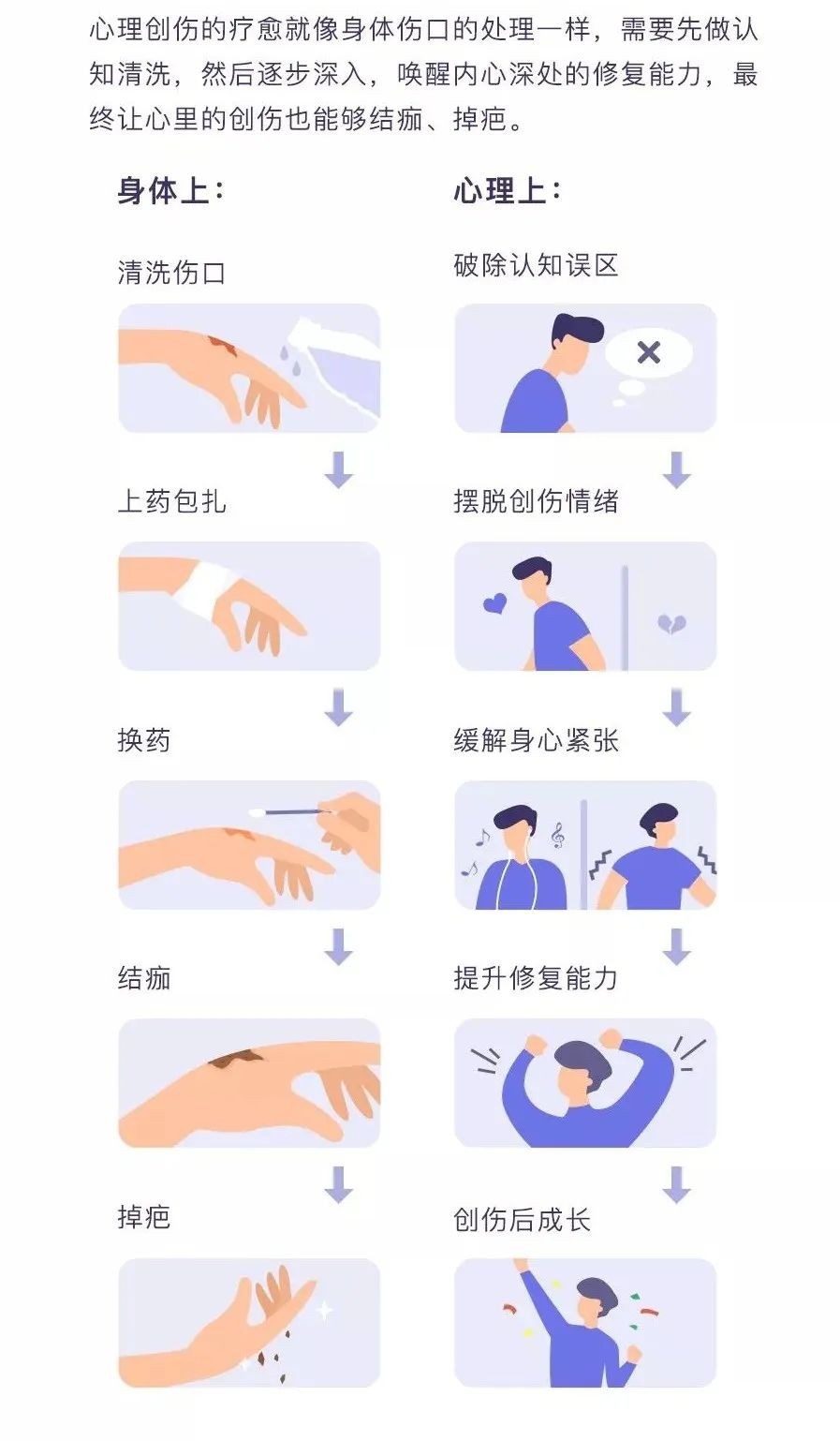 心理创伤的疗愈就像身体伤口的处理一样，需要先做认知清洗，然后逐步深入，唤醒内心深处的修复能力，最终让心里的创伤也能够结痂、掉疤。

身体上：

清洗伤口

上药包扎

换药

结痂

掉疤

心理上：

破除认知误区

摆脱创伤情绪

缓解身心紧张

提升修复能力

创伤后成长